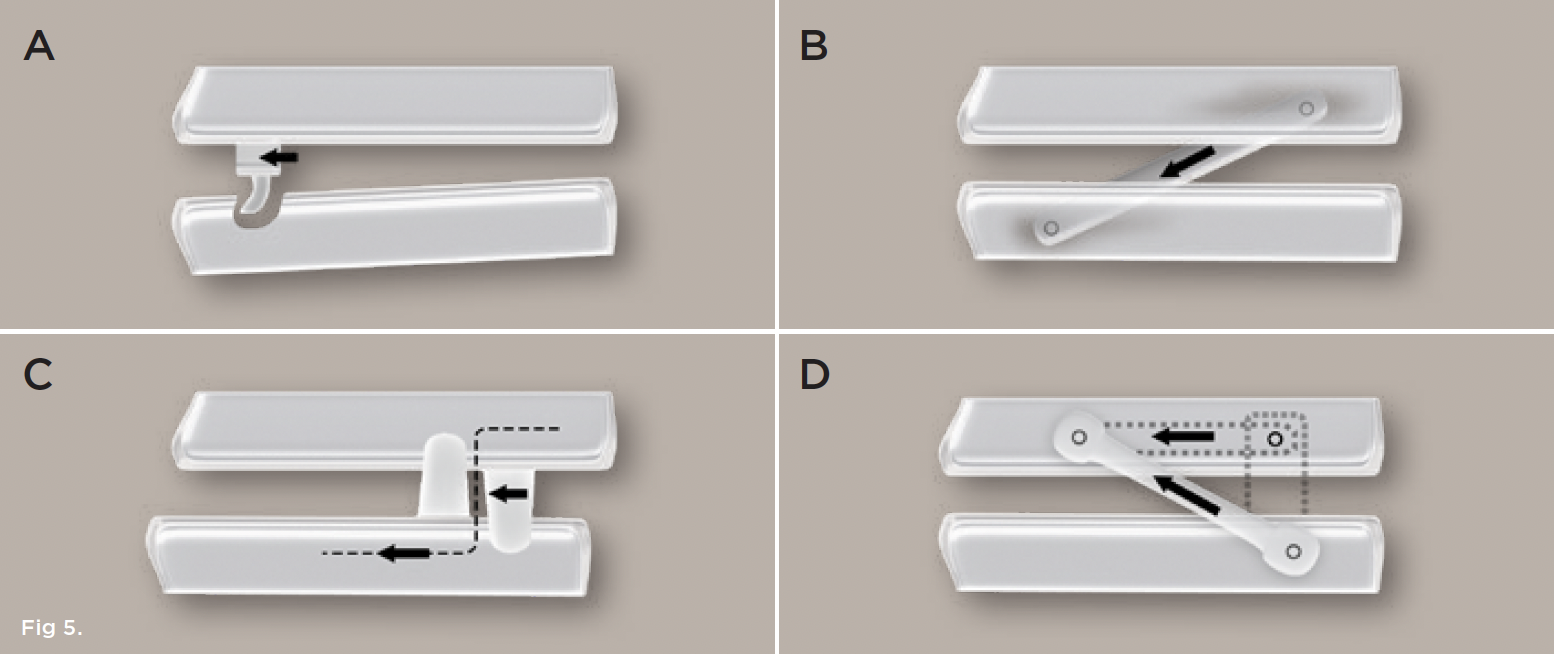 A

B

C

D

Fig 5.